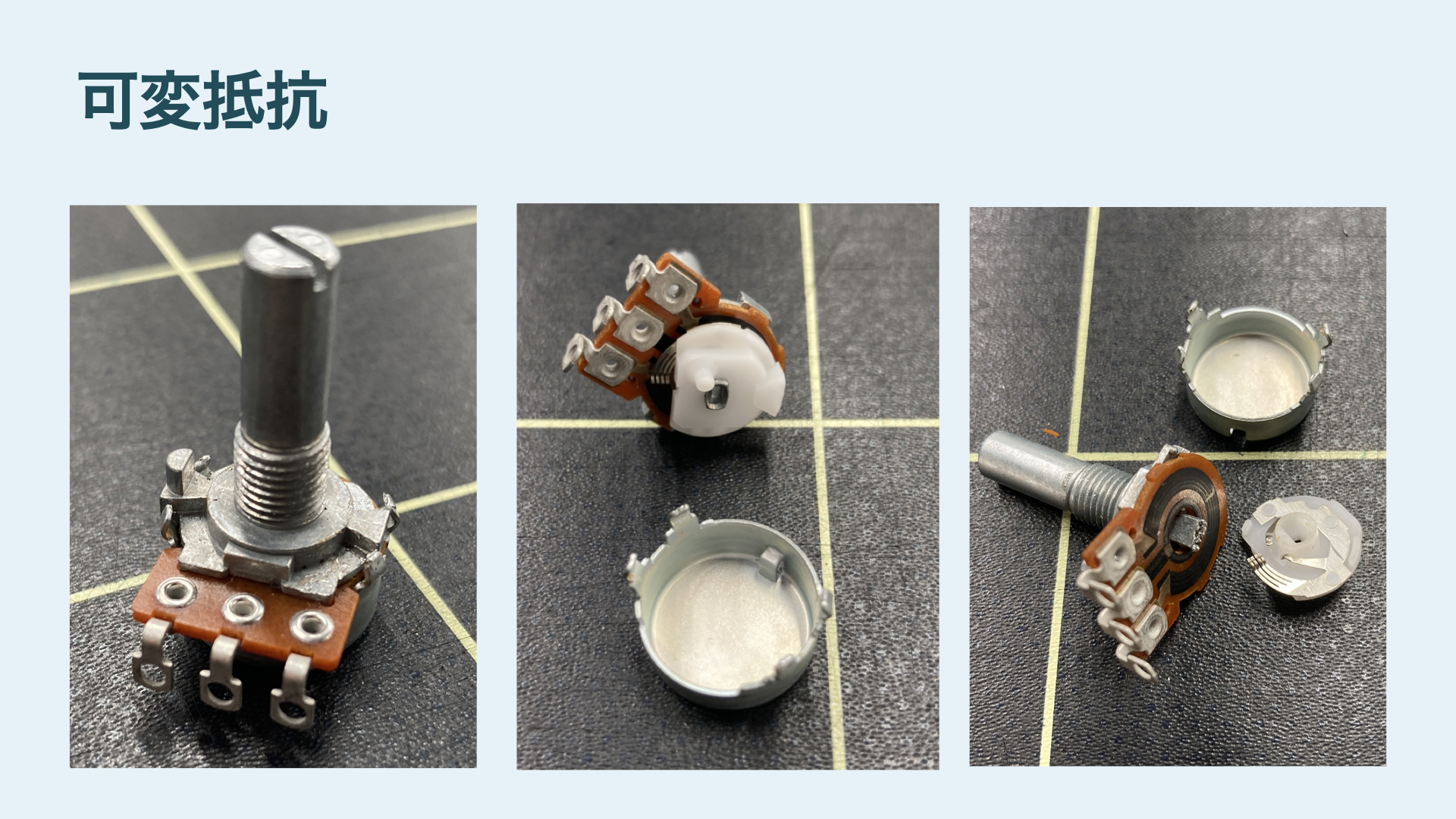 可変抵抗